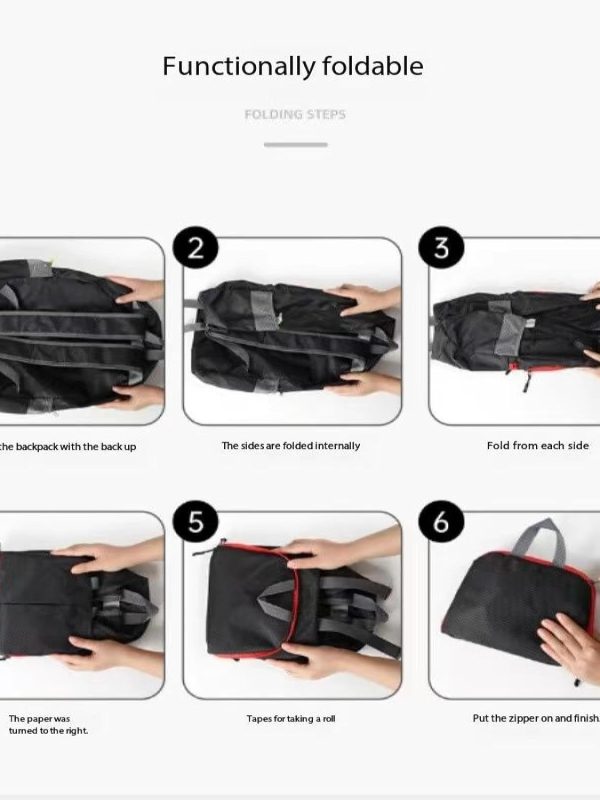 Functionally foldable

FOLDING STEPS

2

3

the backpack with the back up

The sides are folded internally

Fold from each side

5

6

The paper was turned to the right.

Tapes for taking a roll

Put the zipper on and finish.